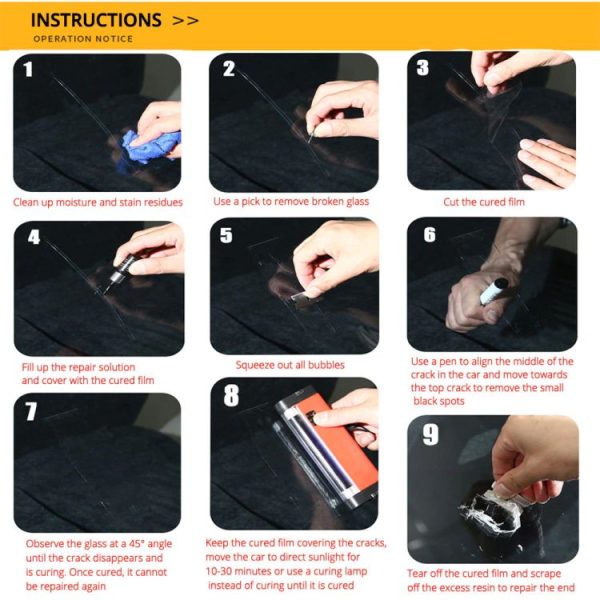 INSTRUCTIONS >>
OPERATION NOTICE

1
Clean up moisture and stain residues

2
Use a pick to remove broken glass

3
Cut the cured film

4
Fill up the repair solution and cover with the cured film

5
Squeeze out all bubbles

6
Use a pen to align the middle of the crack in the car and move towards the top crack to remove the small black spots

7
Observe the glass at a 45° angle until the crack disappears and is curing. Once cured, it cannot be repaired again

8
Keep the cured film covering the cracks, move the car to direct sunlight for 10-30 minutes or use a curing lamp instead of curing until it is cured

9
Tear off the cured film and scrape off the excess resin to repair the end